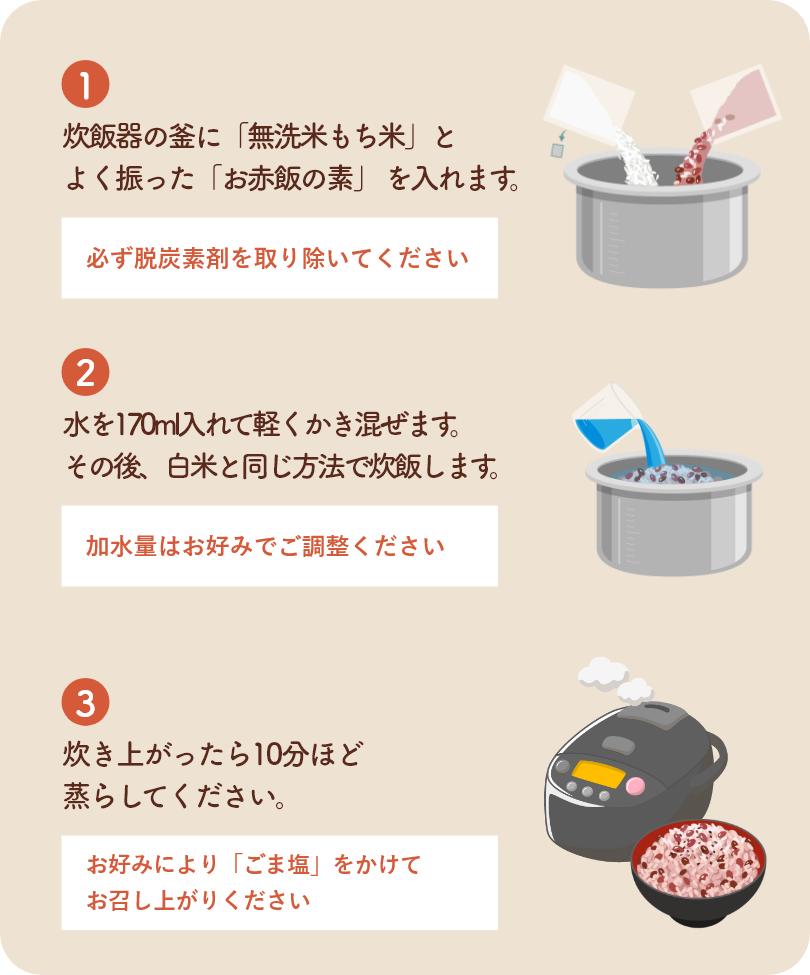 1

炊飯器の釜に「無洗米もち米」とよく振った「お赤飯の素」を入れます。

必ず脱炭素剤を取り除いてください

2

水を170ml入れて軽くかき混ぜます。その後、白米と同じ方法で炊飯します。

加水量はお好みでご調整ください

3

炊き上がったら10分ほど蒸らしてください。

お好みにより「ごま塩」をかけてお召し上がりください